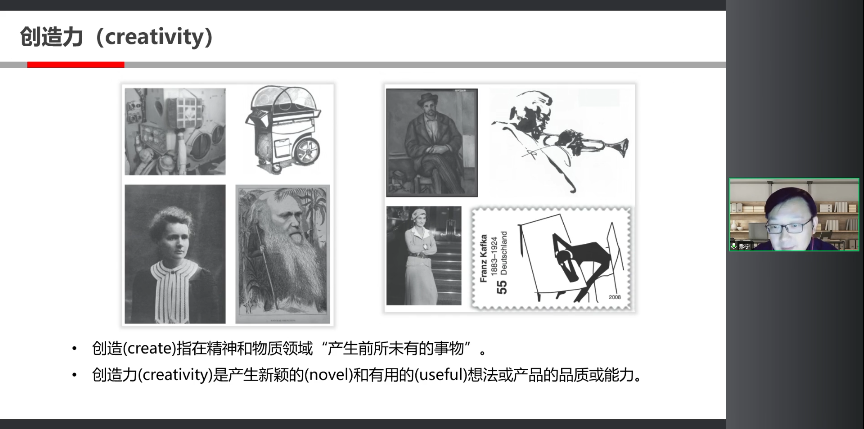 创造力（creativity）

Franz Kafka
1883–1924
Deutschland
55
2008

• 创造(create)指在精神和物质领域“产生前所未有的事物”。
• 创造力(creativity)是产生新颖的(novel)和有用的(useful)想法或产品的品质或能力。