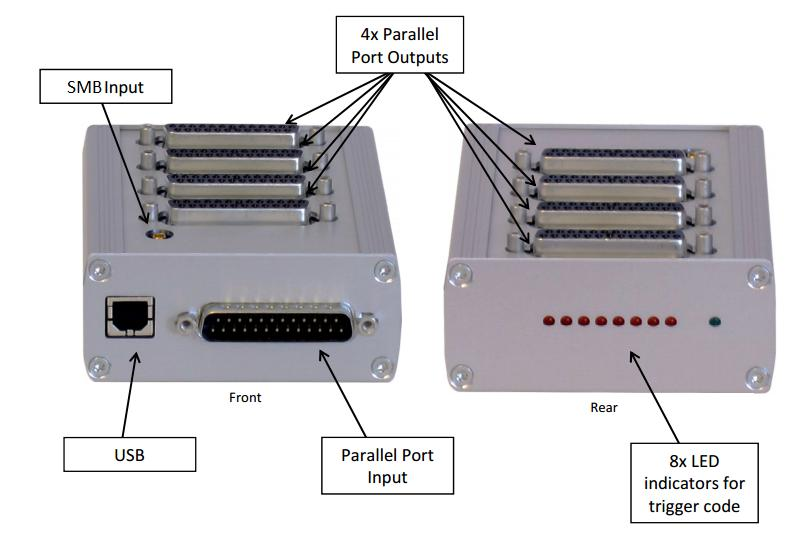 4x Parallel Port Outputs

SMB Input

Front

Rear

USB

Parallel Port Input

8x LED indicators for trigger code